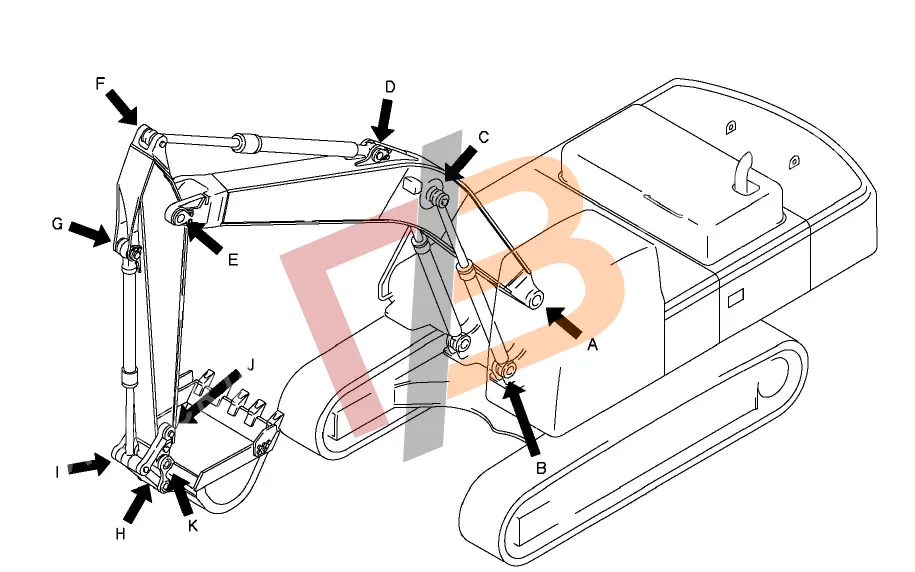 F
D
C
G
E
A
J
B
I
H
K