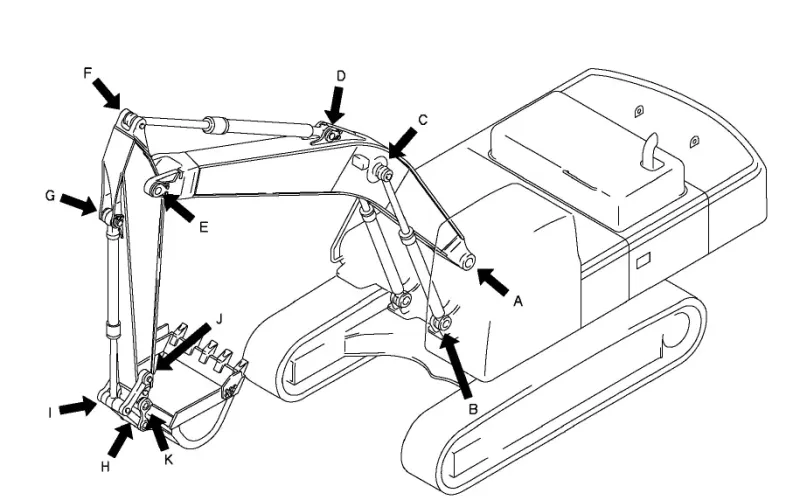 F
D
C
G
E
A
J
B
I
H
K